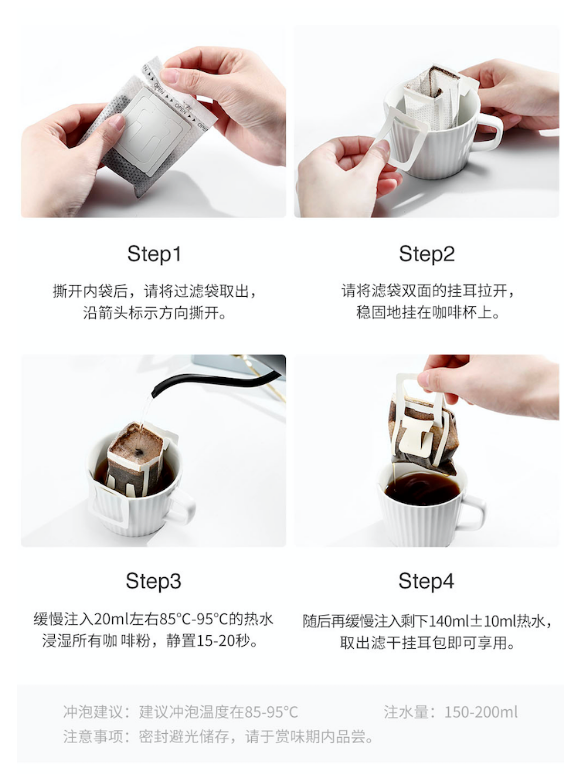 Step1

撕开内袋后，请将过滤袋取出，沿箭头标示方向撕开。

Step2

请将滤袋双面的挂耳拉开，稳固地挂在咖啡杯上。

Step3

缓慢注入20ml左右85°C-95°C的热水浸湿所有咖 啡粉，静置15-20秒。

Step4

随后再缓慢注入剩下140ml±10ml热水，取出滤干挂耳包即可享用。

冲泡建议：建议冲泡温度在85-95°C 注水量：150-200ml
注意事项：密封避光储存，请于赏味期内品尝。