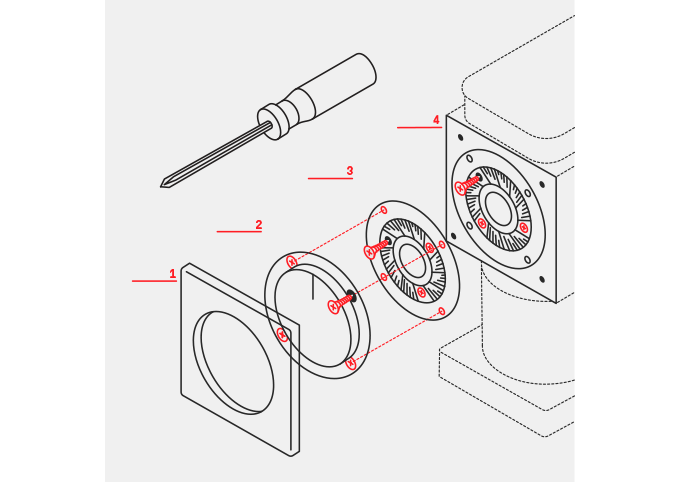 4
3
2
1